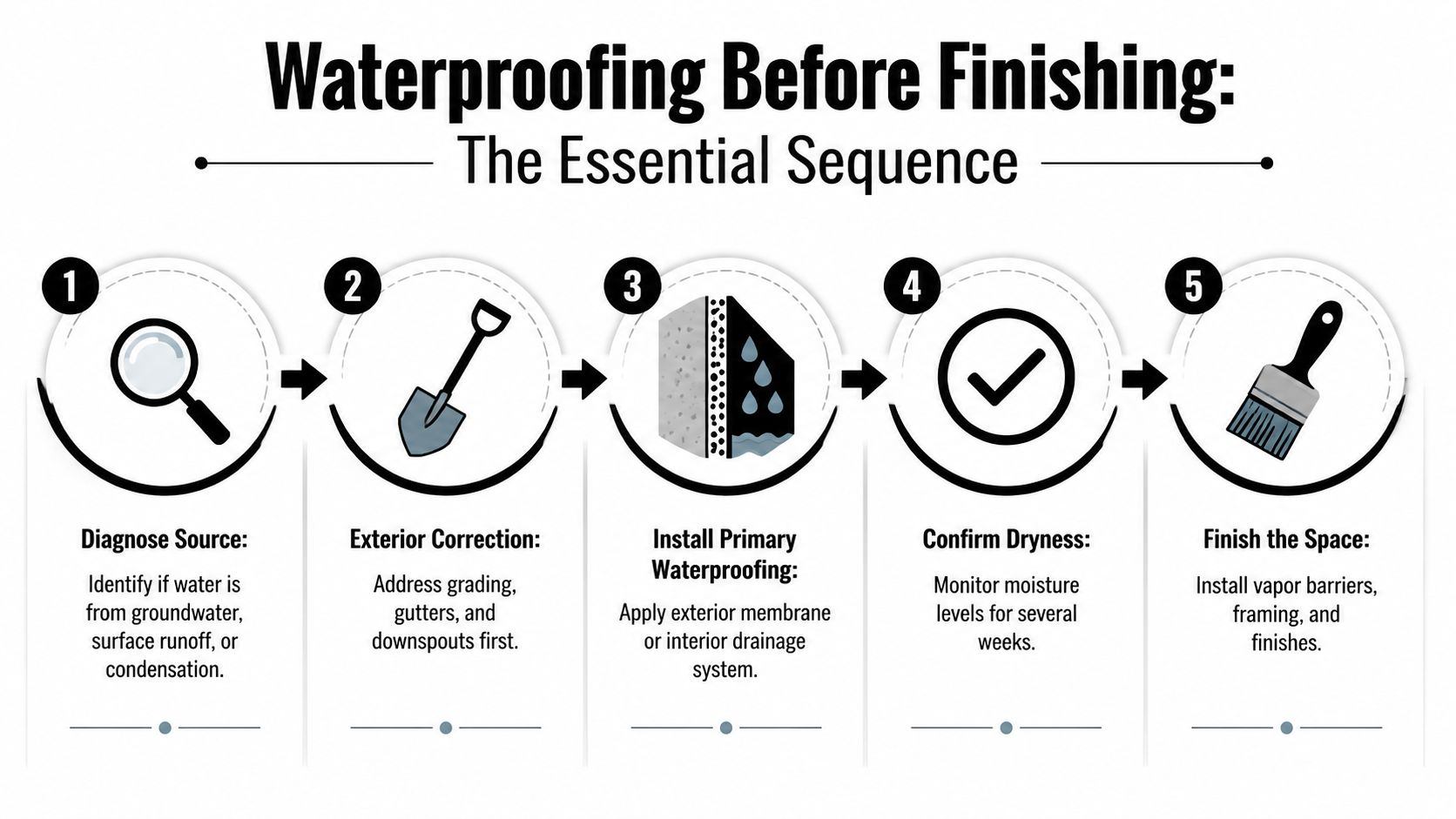 Waterproofing Before Finishing:
The Essential Sequence

1

Diagnose Source:

Identify if water is from groundwater, surface runoff, or condensation.

2

Exterior Correction:

Address grading, gutters, and downspouts first.

3

Install Primary Waterproofing:

Apply exterior membrane or interior drainage system.

4

Confirm Dryness:

Monitor moisture levels for several weeks.

5

Finish the Space:

Install vapor barriers, framing, and finishes.